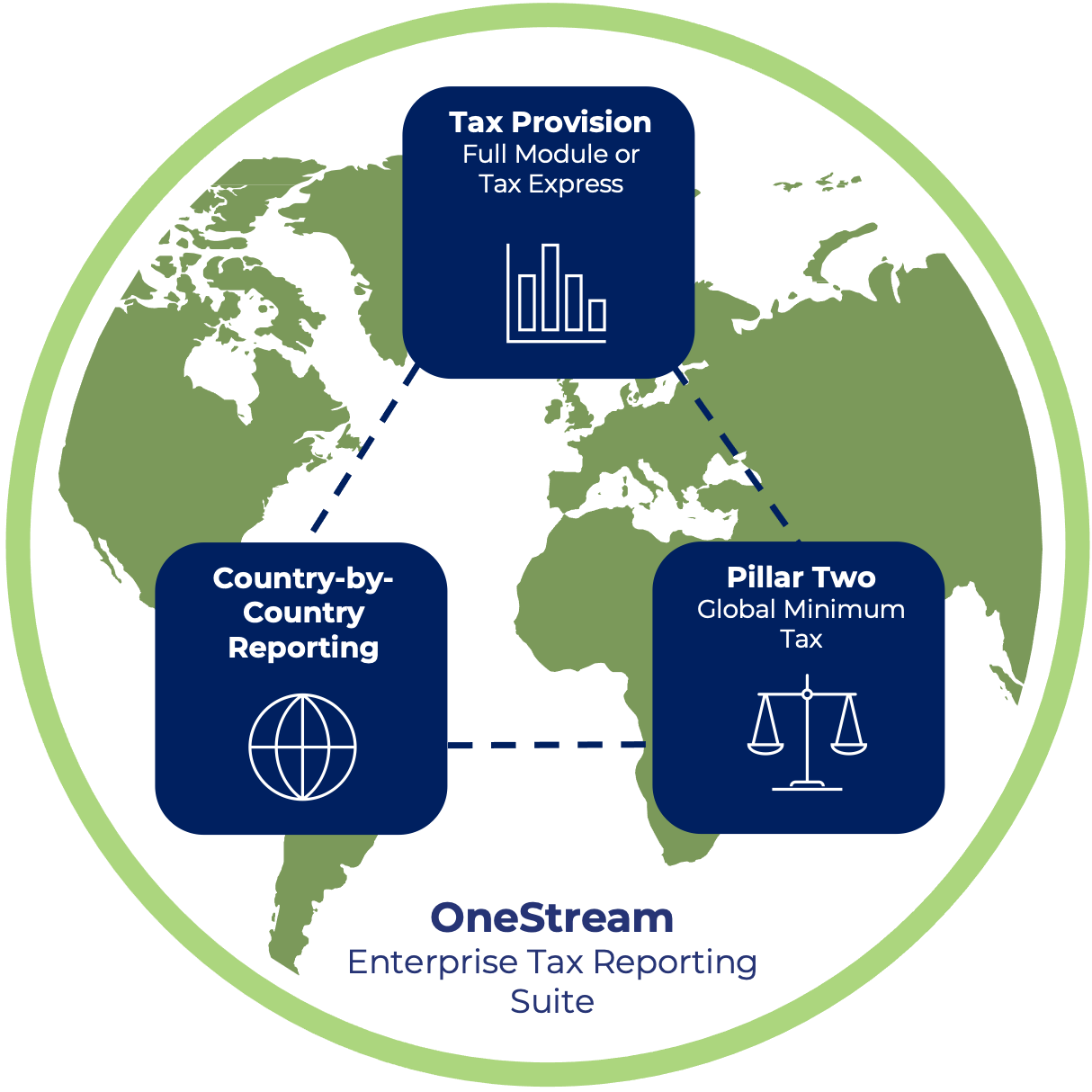 Tax Provision
Full Module or Tax Express

Country-by-Country Reporting

Pillar Two
Global Minimum Tax

OneStream
Enterprise Tax Reporting Suite